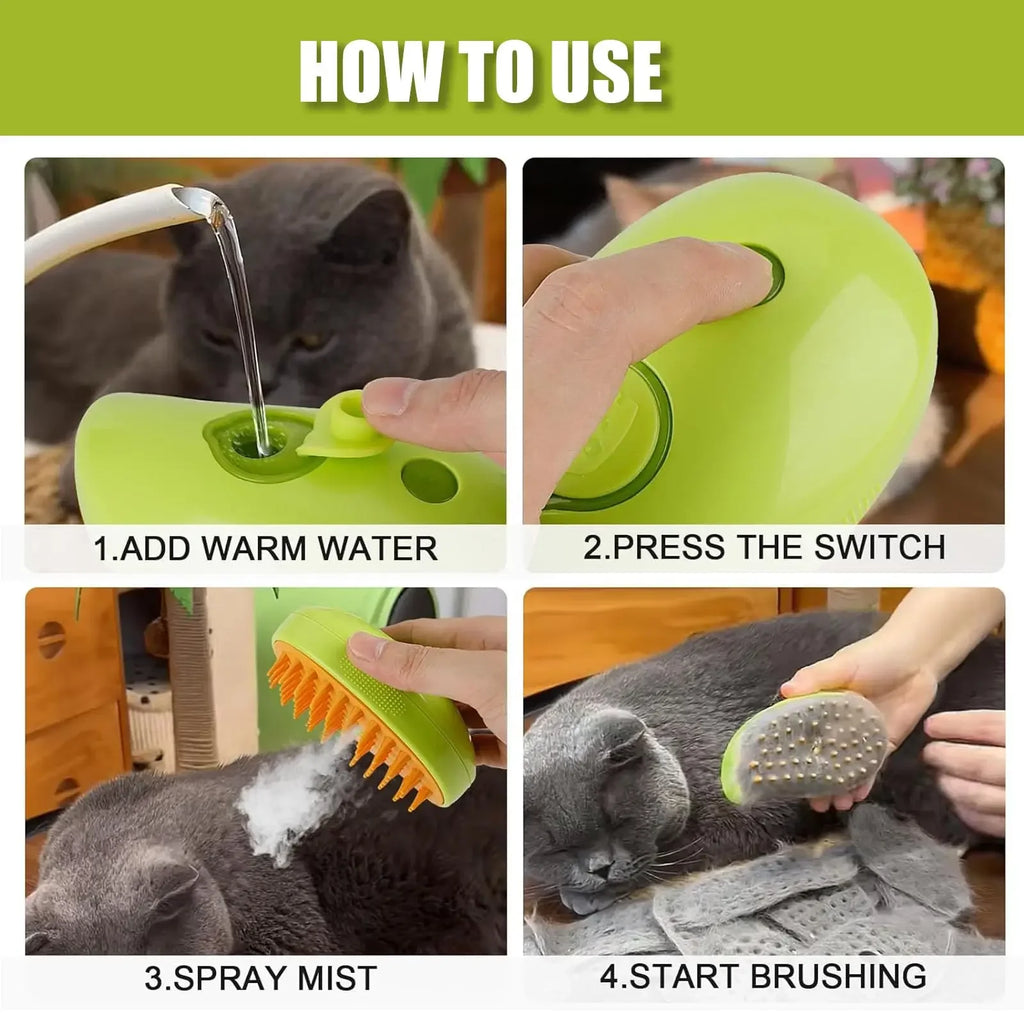 HOW TO USE

1.ADD WARM WATER

2.PRESS THE SWITCH

3.SPRAY MIST

4.START BRUSHING